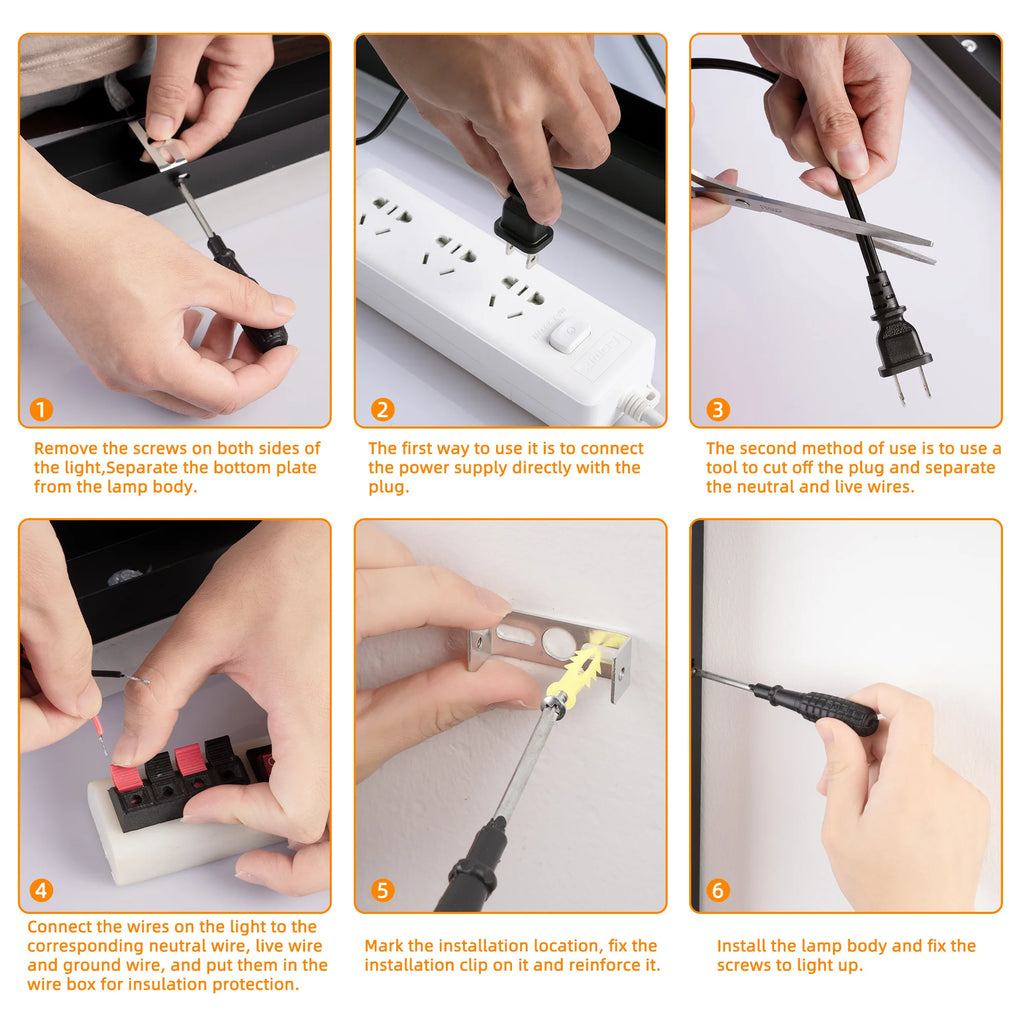 1
Remove the screws on both sides of the light,Separate the bottom plate from the lamp body.

2
The first way to use it is to connect the power supply directly with the plug.

3
The second method of use is to use a tool to cut off the plug and separate the neutral and live wires.

4
Connect the wires on the light to the corresponding neutral wire, live wire and ground wire, and put them in the wire box for insulation protection.

5
Mark the installation location, fix the installation clip on it and reinforce it.

6
Install the lamp body and fix the screws to light up.