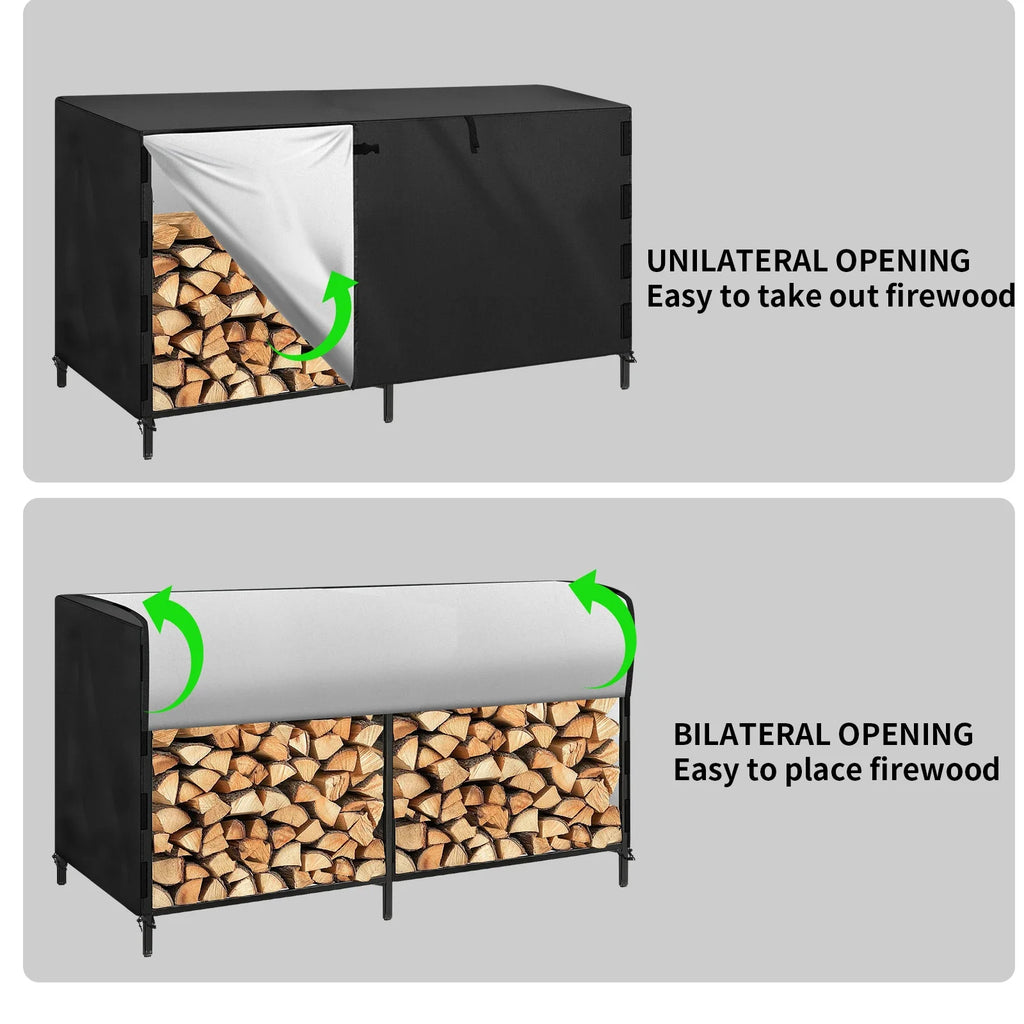 UNILATERAL OPENING
Easy to take out firewood

BILATERAL OPENING
Easy to place firewood