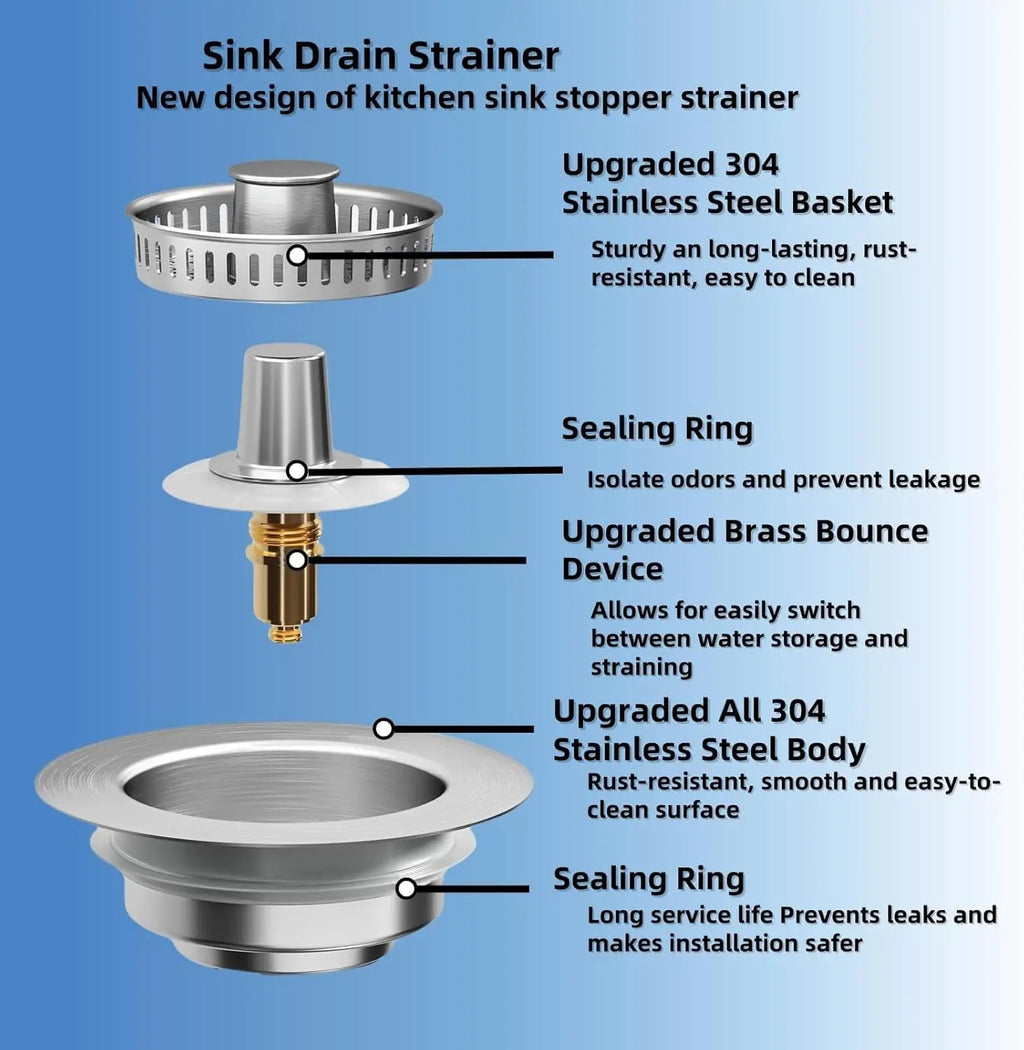 Sink Drain Strainer
New design of kitchen sink stopper strainer

Upgraded 304 Stainless Steel Basket

Sturdy an long-lasting, rust-resistant, easy to clean

Sealing Ring

Isolate odors and prevent leakage

Upgraded Brass Bounce Device

Allows for easily switch between water storage and straining

Upgraded All 304 Stainless Steel Body

Rust-resistant, smooth and easy-to-clean surface

Sealing Ring

Long service life Prevents leaks and makes installation safer